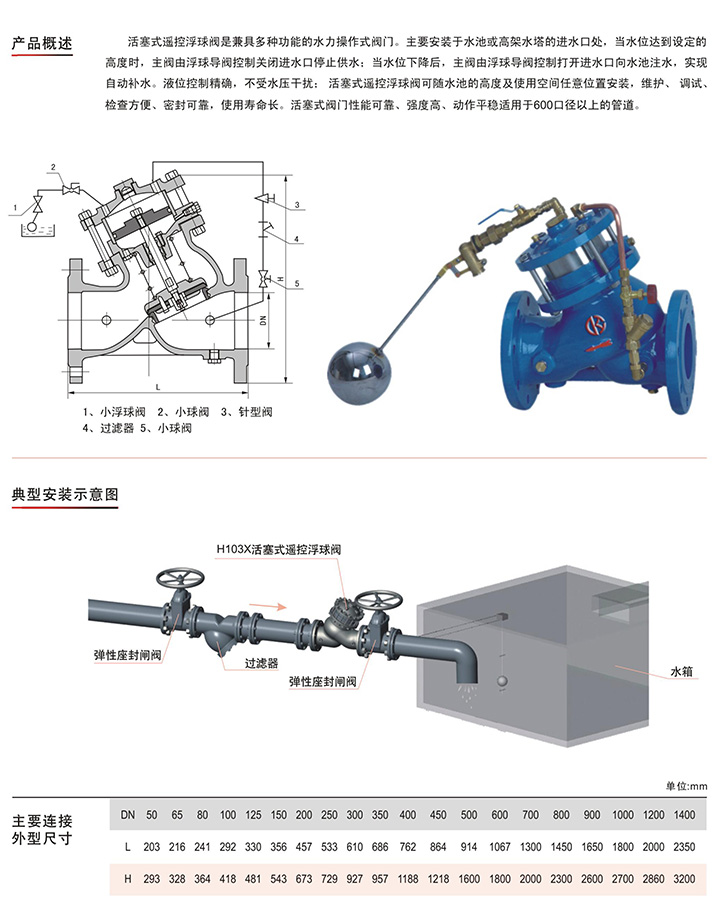 产品概述

活塞式遥控浮球阀是兼具多种功能的水力操作式阀门。主要安装于水池或高架水塔的进水口处，当水位达到设定的高度时，主阀由浮球导阀控制关闭进水口停止供水；当水位下降后，主阀由浮球导阀控制打开进水口向水池注水，实现自动补水。液位控制精确，不受水压干扰；活塞式遥控浮球阀可随水池的高度及使用空间任意位置安装，维护、调试、检查方便、密封可靠，使用寿命长。活塞式阀门性能可靠、强度高、动作平稳适用于600口径以上的管道。

1
2
3
4
5
H
DN
L

1、小浮球阀　2、小球阀　3、针型阀
4、过滤器　5、小球阀

典型安装示意图

H103X活塞式遥控浮球阀
弹性座封闸阀
过滤器
弹性座封闸阀
水箱

单位:mm

主要连接外型尺寸

| DN | 50 | 65 | 80 | 100 | 125 | 150 | 200 | 250 | 300 | 350 | 400 | 450 | 500 | 600 | 700 | 800 | 900 | 1000 | 1200 | 1400 |
|---|---|---|---|---|---|---|---|---|---|---|---|---|---|---|---|---|---|---|---|---|
| L | 203 | 216 | 241 | 292 | 330 | 356 | 457 | 533 | 610 | 686 | 762 | 864 | 914 | 1067 | 1300 | 1450 | 1650 | 1800 | 2000 | 2350 |
| H | 293 | 328 | 364 | 418 | 481 | 543 | 673 | 729 | 927 | 957 | 1188 | 1218 | 1600 | 1800 | 2000 | 2300 | 2600 | 2700 | 2860 | 3200 |