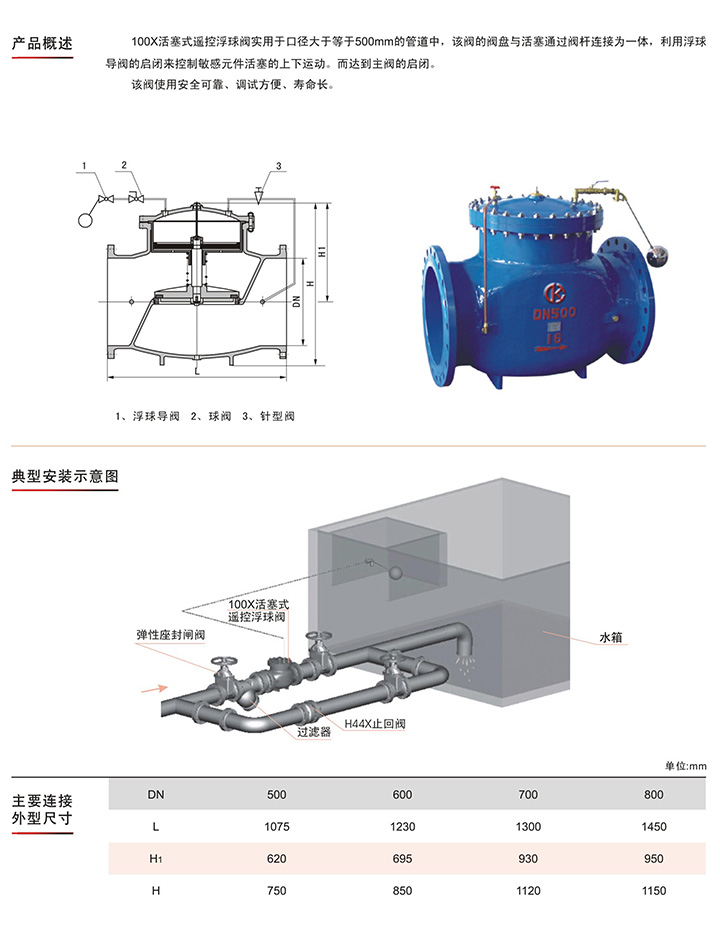 产品概述

100X活塞式遥控浮球阀实用于口径大于等于500mm的管道中，该阀的阀盘与活塞通过阀杆连接为一体，利用浮球导阀的启闭来控制敏感元件活塞的上下运动。而达到主阀的启闭。

该阀使用安全可靠、调试方便、寿命长。

1 2 3

H1 H DN L

DN500 16

1、浮球导阀 2、球阀 3、针型阀

典型安装示意图

100X活塞式遥控浮球阀

弹性座封闸阀

水箱

过滤器

H44X止回阀

单位:mm

主要连接外型尺寸

| DN | 500 | 600 | 700 | 800 |
|---|---|---|---|---|
| L | 1075 | 1230 | 1300 | 1450 |
| H1 | 620 | 695 | 930 | 950 |
| H | 750 | 850 | 1120 | 1150 |